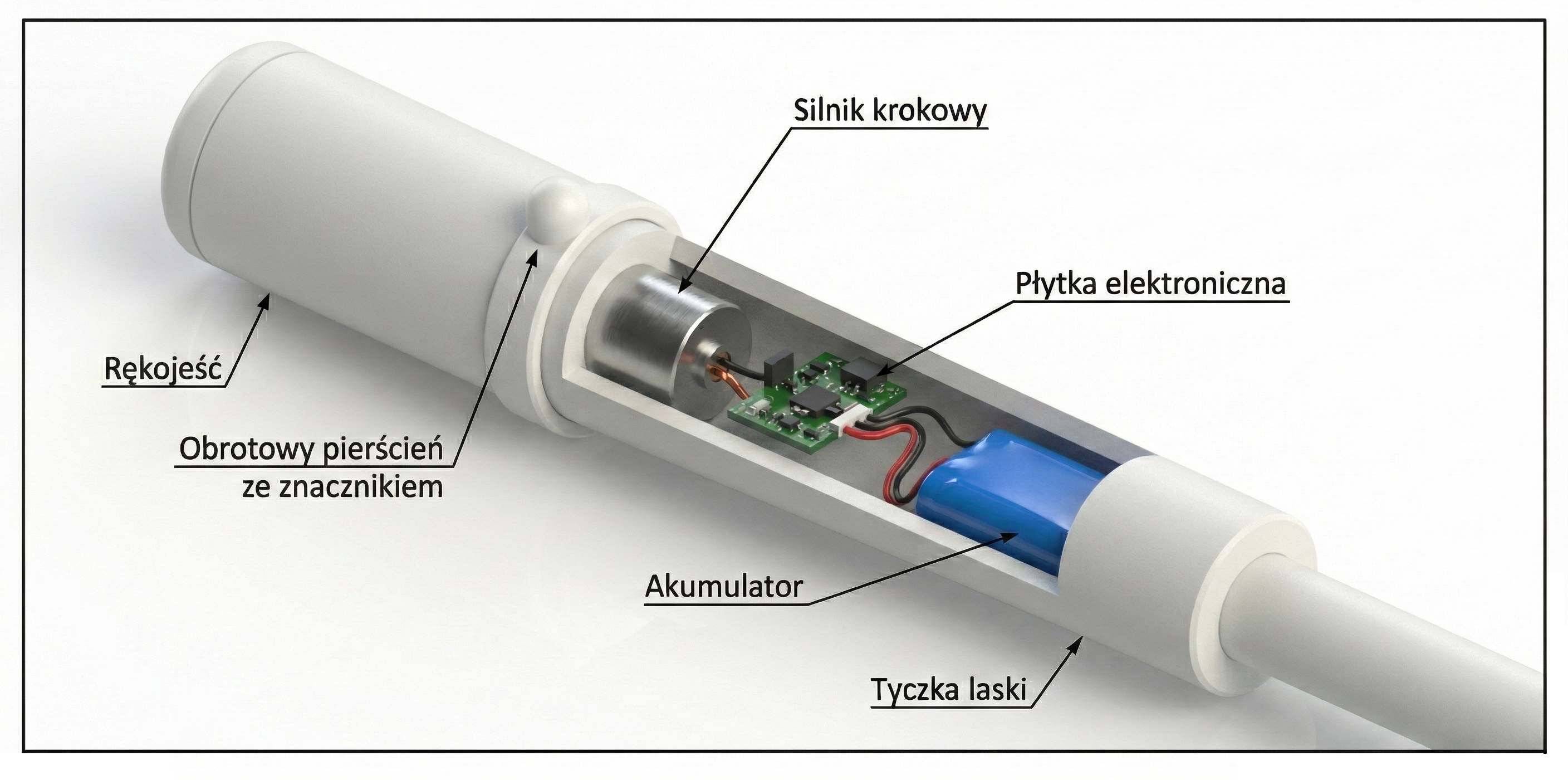 Silnik krokowy

Płytka elektroniczna

Rękojeść

Obrotowy pierścień ze znacznikiem

Akumulator

Tyczka laski